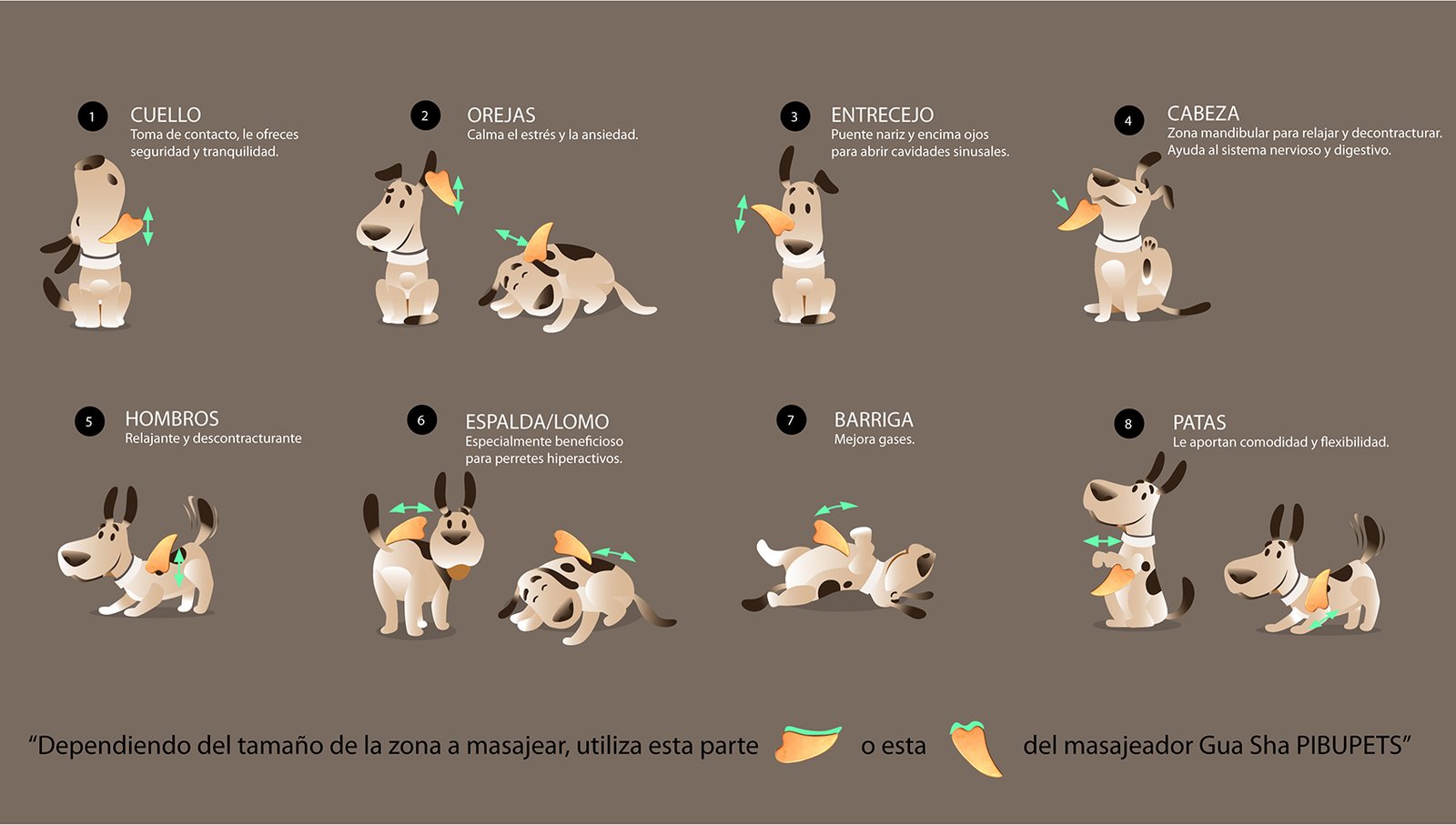 1 CUELLO
Toma de contacto, le ofreces seguridad y tranquilidad.

2 OREJAS
Calma el estrés y la ansiedad.

3 ENTRECEJO
Puente nariz y encima ojos para abrir cavidades sinusales.

4 CABEZA
Zona mandibular para relajar y decontracturar. Ayuda al sistema nervioso y digestivo.

5 HOMBROS
Relajante y descontracturante

6 ESPALDA/LOMO
Especialmente beneficioso para perretes hiperactivos.

7 BARRIGA
Mejora gases.

8 PATAS
Le aportan comodidad y flexibilidad.

“Dependiendo del tamaño de la zona a masajear, utiliza esta parte o esta del masajeador Gua Sha PIBUPETS”